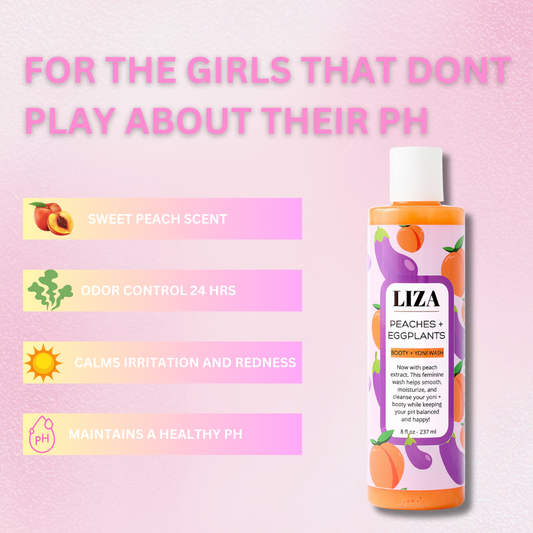 FOR THE GIRLS THAT DONT PLAY ABOUT THEIR PH

SWEET PEACH SCENT

ODOR CONTROL 24 HRS

CALMS IRRITATION AND REDNESS

pH

MAINTAINS A HEALTHY PH

LIZA

PEACHES + EGGPLANTS

BOOTY + YONI WASH

Now with peach extract. This feminine wash helps smooth, moisturize, and cleanse your yoni + booty while keeping your pH balanced and happy!

8 fl oz - 237 ml