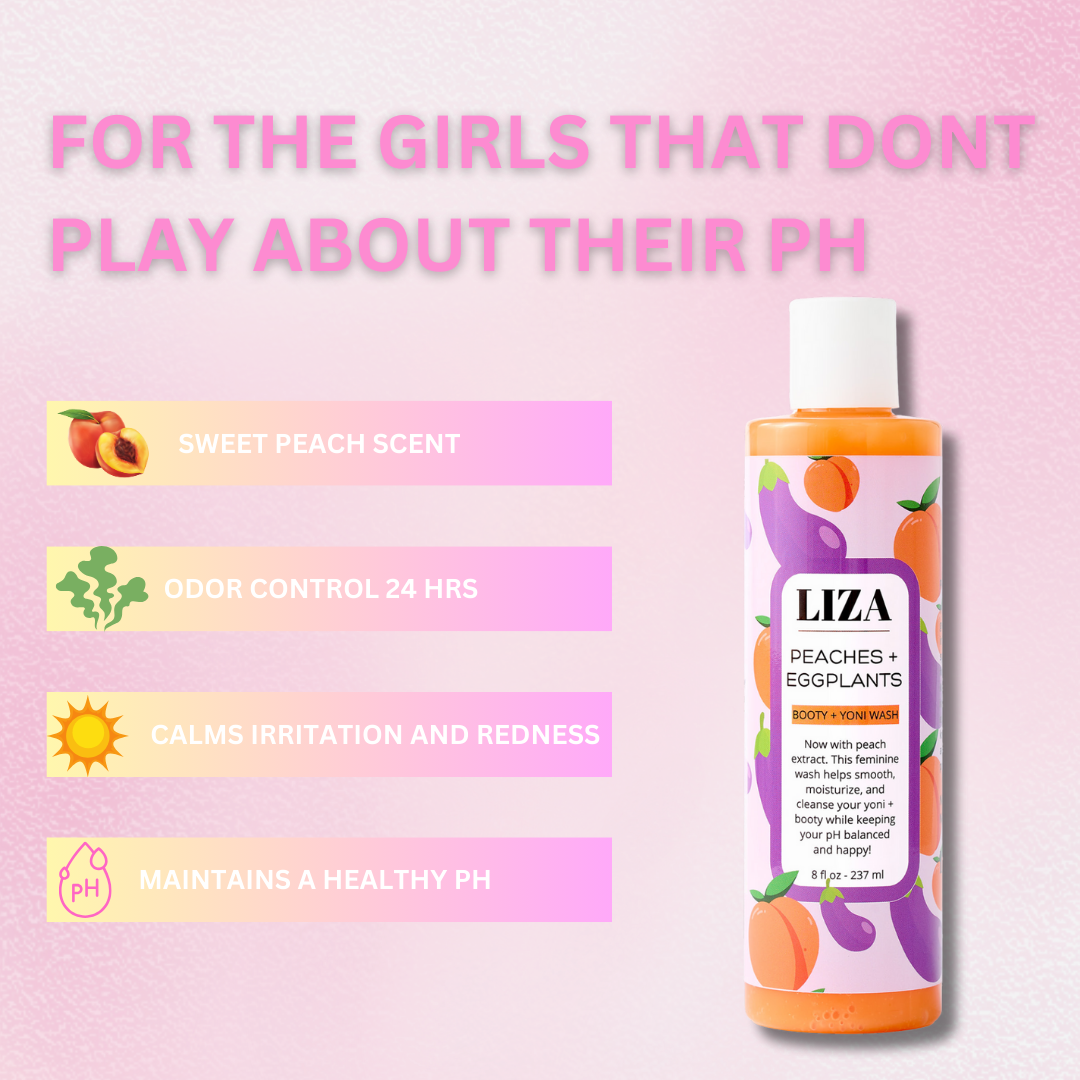 FOR THE GIRLS THAT DONT PLAY ABOUT THEIR PH

SWEET PEACH SCENT

ODOR CONTROL 24 HRS

CALMS IRRITATION AND REDNESS

pH

MAINTAINS A HEALTHY PH

LIZA

PEACHES + EGGPLANTS

BOOTY + YONI WASH

Now with peach extract. This feminine wash helps smooth, moisturize, and cleanse your yoni + booty while keeping your pH balanced and happy!

8 fl oz - 237 ml